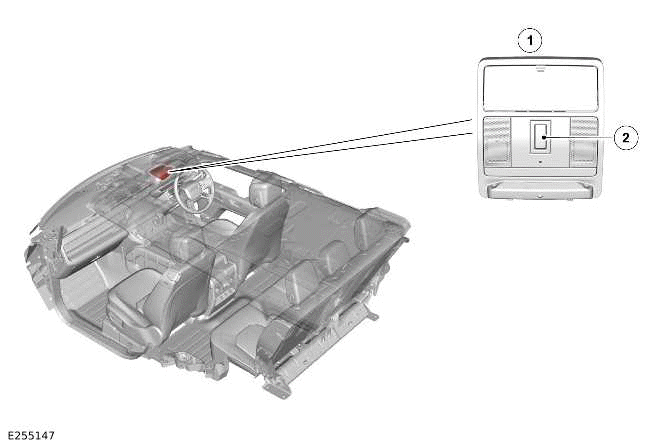 1
2
E255147